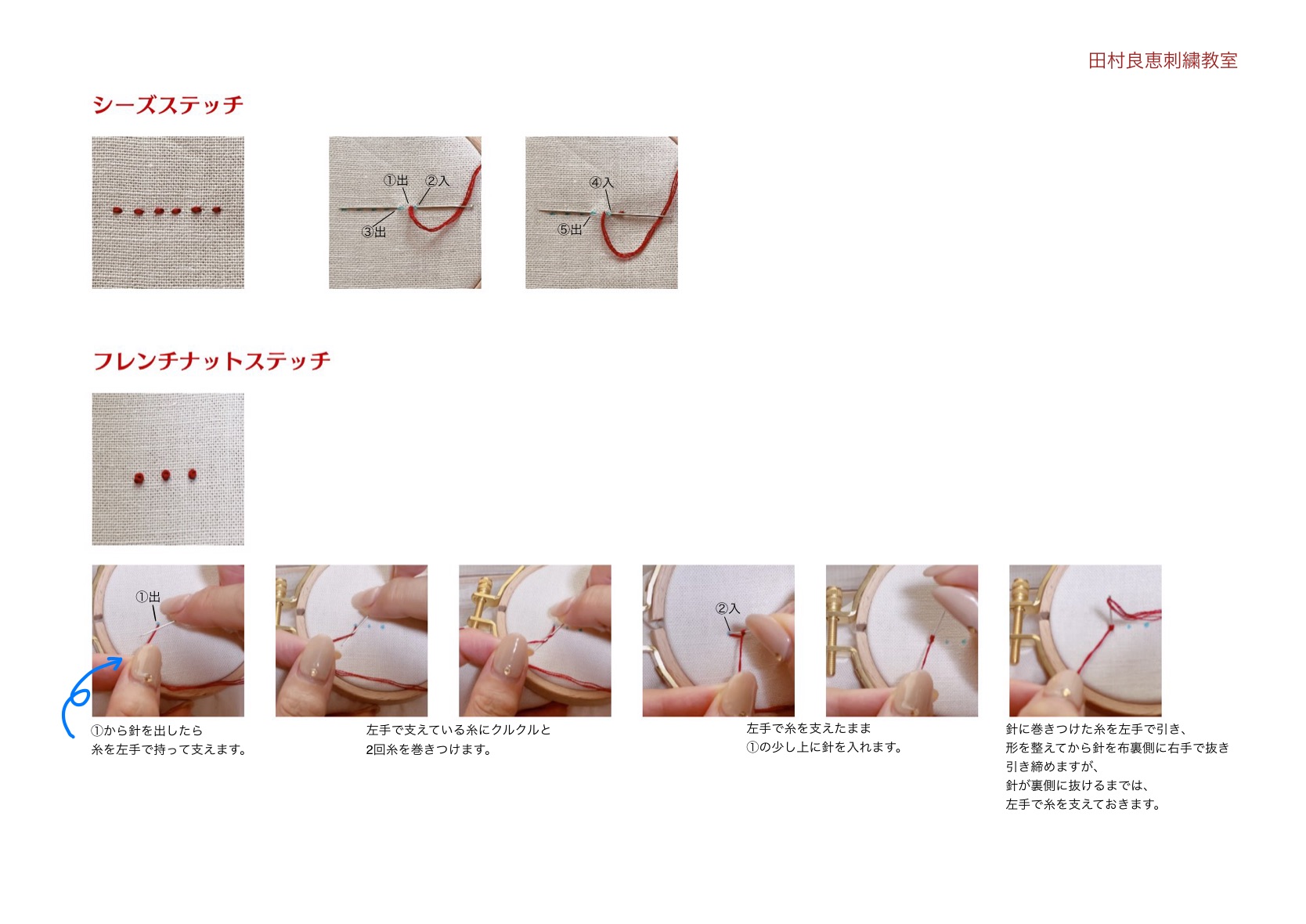 田村良恵刺繍教室

シーズステッチ

①出 ②入
③出

④入
⑤出

フレンチナットステッチ

①出

②入

①から針を出したら
糸を左手で持って支えます。

左手で支えている糸にクルクルと
2回糸を巻きつけます。

左手で糸を支えたまま
①の少し上に針を入れます。

針に巻きつけた糸を左手で引き、
形を整えてから針を布裏側に右手で抜き
引き締めますが、
針が裏側に抜けるまでは、
左手で糸を支えておきます。