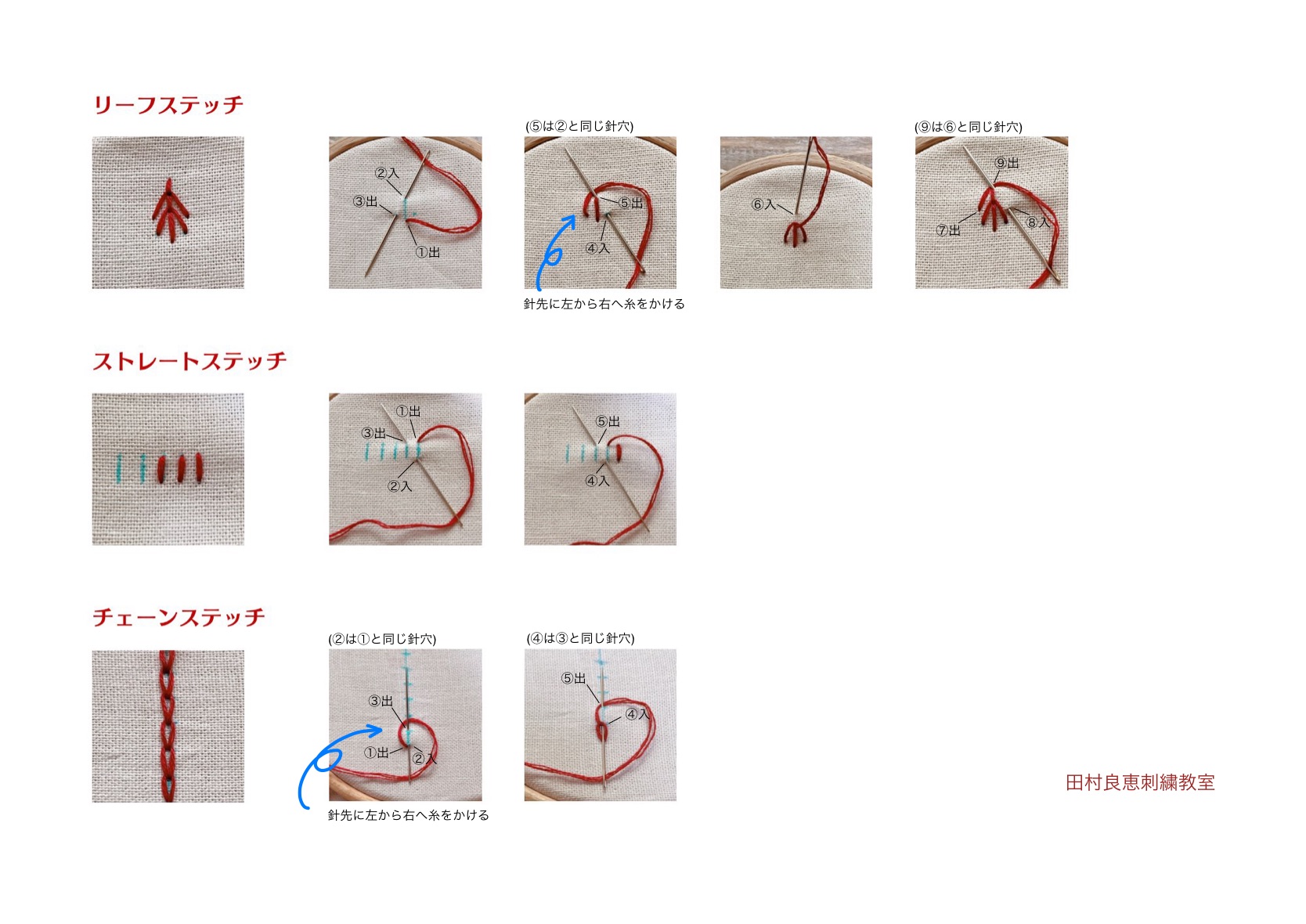 リーフステッチ

②入
③出
①出

(⑤は②と同じ針穴)
⑤出
④入
針先に左から右へ糸をかける

⑥入

(⑨は⑥と同じ針穴)
⑨出
⑦出
⑧入

ストレートステッチ

①出
③出
②入

⑤出
④入

チェーンステッチ

(②は①と同じ針穴)
③出
①出
②入
針先に左から右へ糸をかける

(④は③と同じ針穴)
⑤出
④入

田村良恵刺繍教室